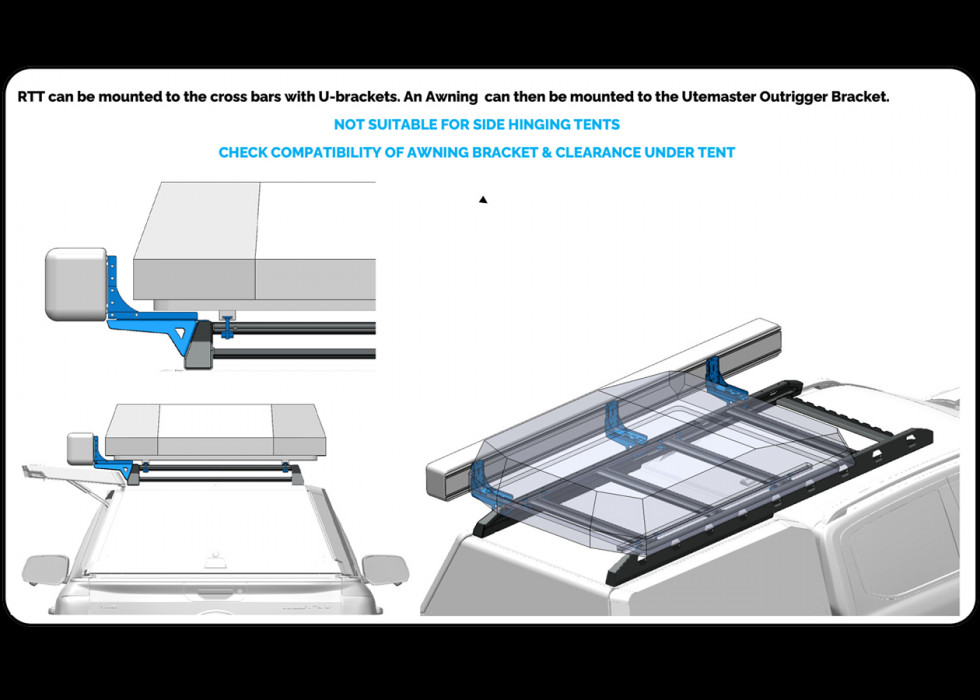 RTT can be mounted to the cross bars with U-brackets. An Awning  can then be mounted to the Utemaster Outrigger Bracket.

NOT SUITABLE FOR SIDE HINGING TENTS

CHECK COMPATIBILITY OF AWNING BRACKET & CLEARANCE UNDER TENT